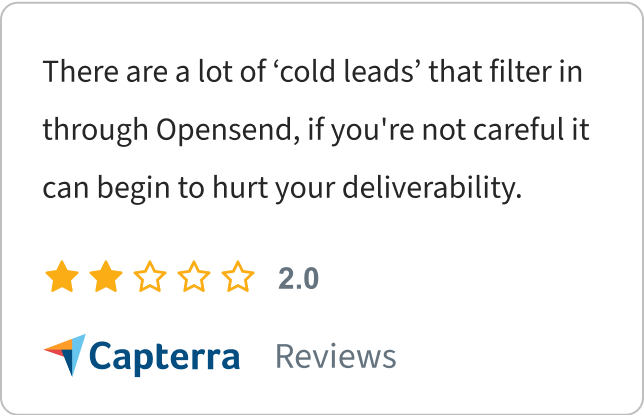 There are a lot of 'cold leads' that filter in through Opensend, if you're not careful it can begin to hurt your deliverability.

2.0

Capterra Reviews